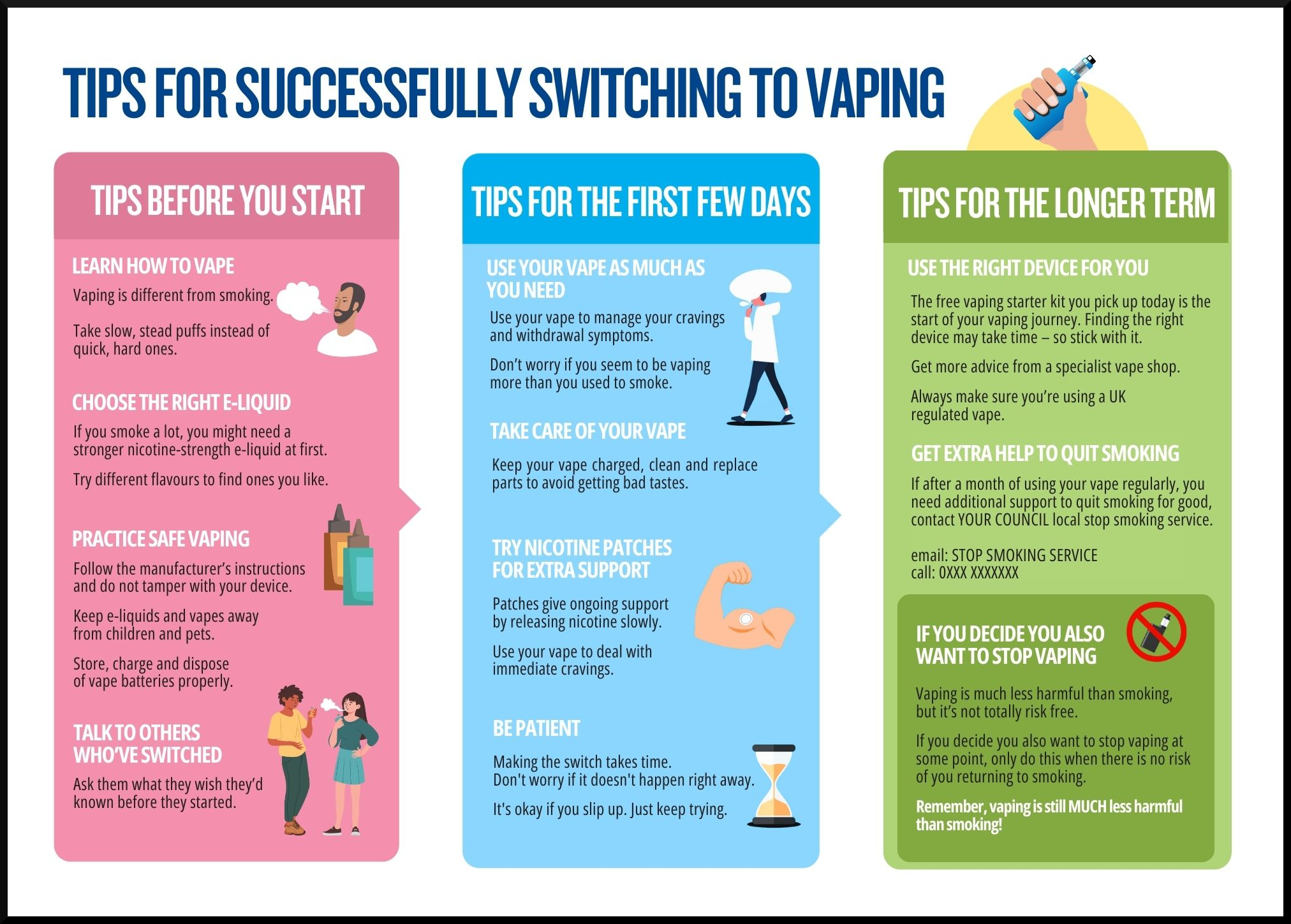 TIPS FOR SUCCESSFULLY SWITCHING TO VAPING

TIPS BEFORE YOU START

LEARN HOW TO VAPE

Vaping is different from smoking.

Take slow, stead puffs instead of quick, hard ones.

CHOOSE THE RIGHT E-LIQUID

If you smoke a lot, you might need a stronger nicotine-strength e-liquid at first.

Try different flavours to find ones you like.

PRACTICE SAFE VAPING

Follow the manufacturer's instructions and do not tamper with your device.

Keep e-liquids and vapes away from children and pets.

Store, charge and dispose of vape batteries properly.

TALK TO OTHERS WHO'VE SWITCHED

Ask them what they wish they'd known before they started.

TIPS FOR THE FIRST FEW DAYS

USE YOUR VAPE AS MUCH AS YOU NEED

Use your vape to manage your cravings and withdrawal symptoms.

Don't worry if you seem to be vaping more than you used to smoke.

TAKE CARE OF YOUR VAPE

Keep your vape charged, clean and replace parts to avoid getting bad tastes.

TRY NICOTINE PATCHES FOR EXTRA SUPPORT

Patches give ongoing support by releasing nicotine slowly.

Use your vape to deal with immediate cravings.

BE PATIENT

Making the switch takes time.
Don't worry if it doesn't happen right away.

It's okay if you slip up. Just keep trying.

TIPS FOR THE LONGER TERM

USE THE RIGHT DEVICE FOR YOU

The free vaping starter kit you pick up today is the start of your vaping journey. Finding the right device may take time – so stick with it.

Get more advice from a specialist vape shop.

Always make sure you're using a UK regulated vape.

GET EXTRA HELP TO QUIT SMOKING

If after a month of using your vape regularly, you need additional support to quit smoking for good, contact YOUR COUNCIL local stop smoking service.

email: STOP SMOKING SERVICE
call: 0XXX XXXXXXX

IF YOU DECIDE YOU ALSO WANT TO STOP VAPING

Vaping is much less harmful than smoking, but it's not totally risk free.

If you decide you also want to stop vaping at some point, only do this when there is no risk of you returning to smoking.

Remember, vaping is still MUCH less harmful than smoking!